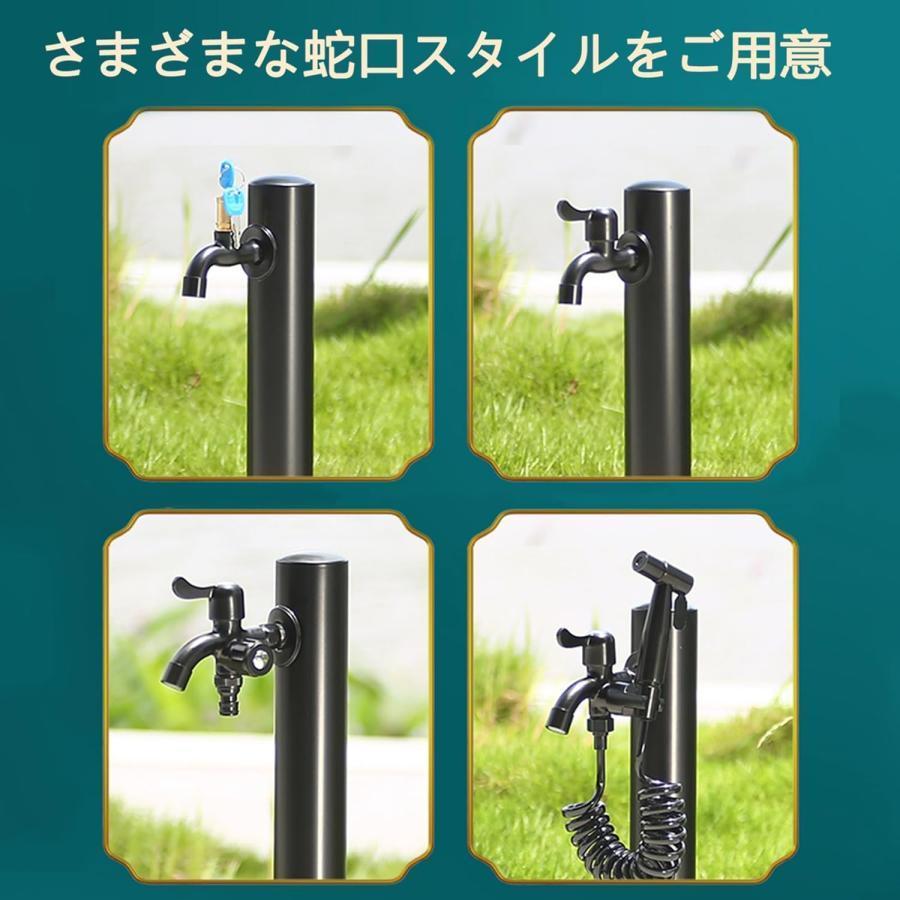 さまざまな蛇口スタイルをご用意