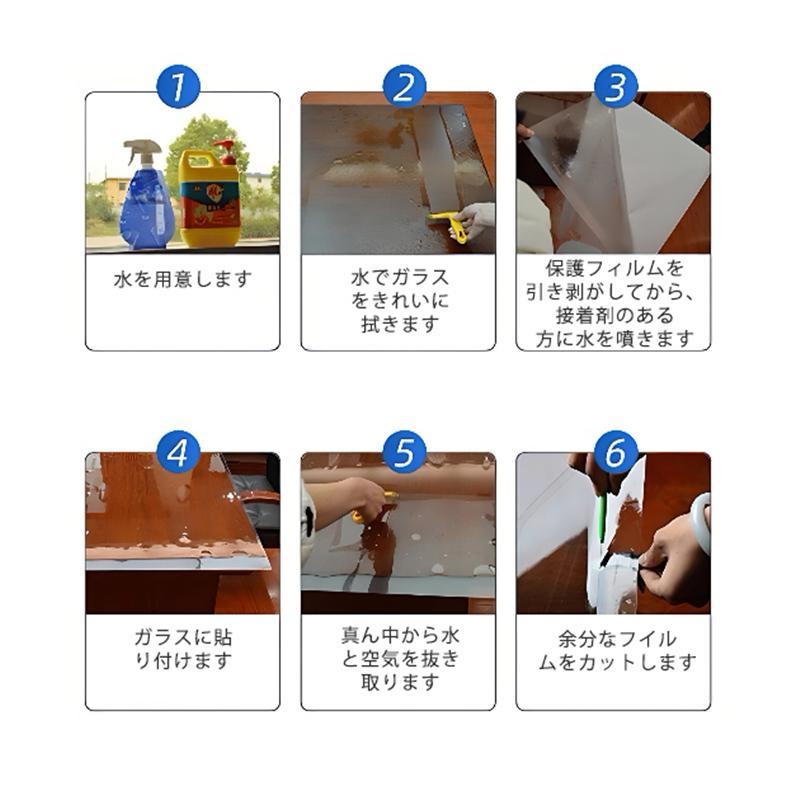 1

水を用意します

2

水でガラスをきれいに拭きます

3

保護フィルムを引き剥がしてから、接着剤のある方に水を噴きます

4

ガラスに貼り付けます

5

真ん中から水と空気を抜き取ります

6

余分なフイルムをカットします