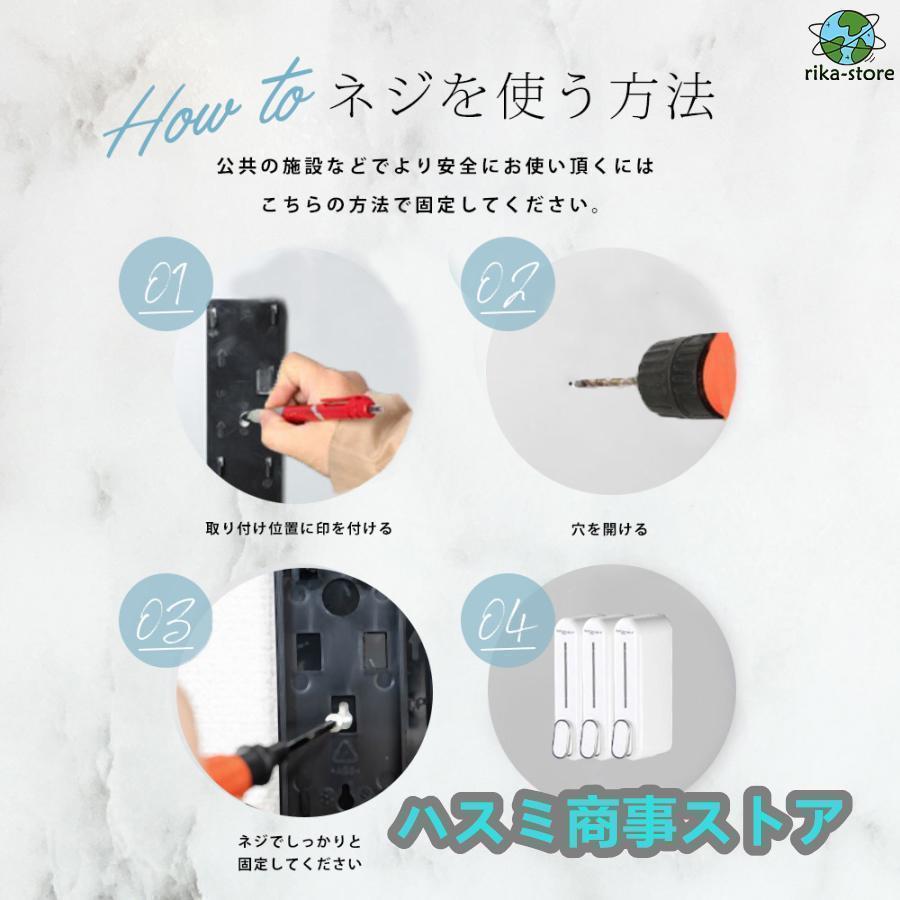 rika-store

How to ネジを使う方法

公共の施設などでより安全にお使い頂くには
こちらの方法で固定してください。

01

取り付け位置に印を付ける

02

穴を開ける

03

ネジでしっかりと
固定してください

04

ハスミ商事ストア