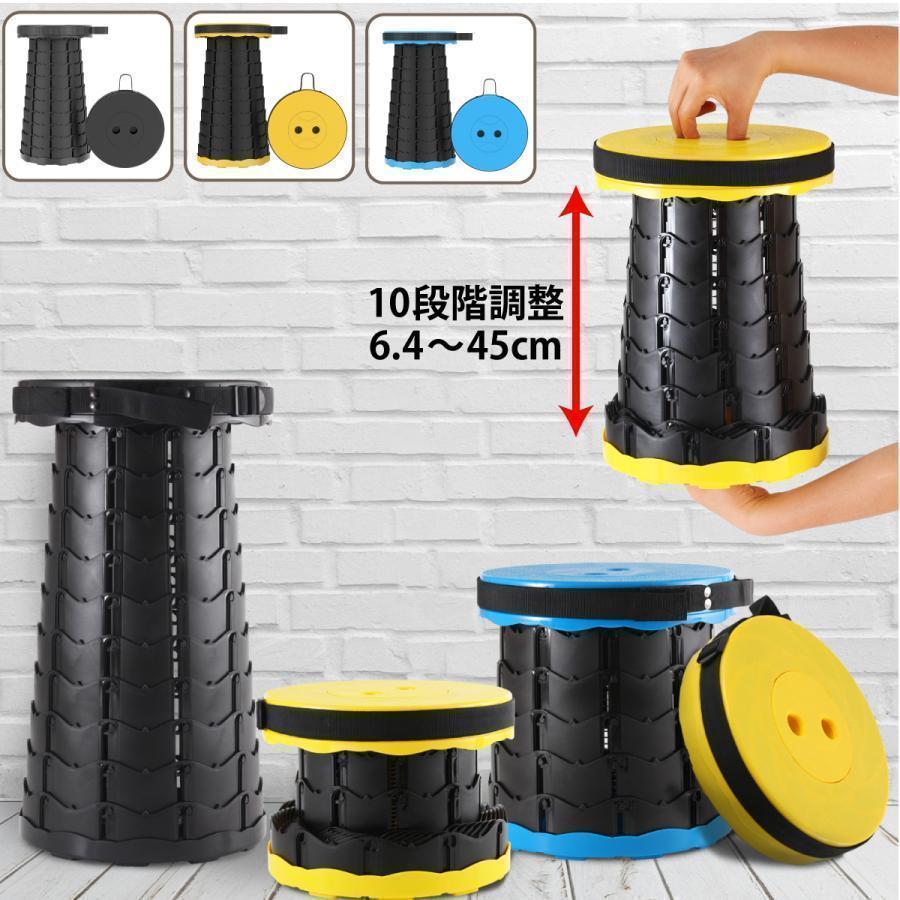 10段階調整
6.4～45cm