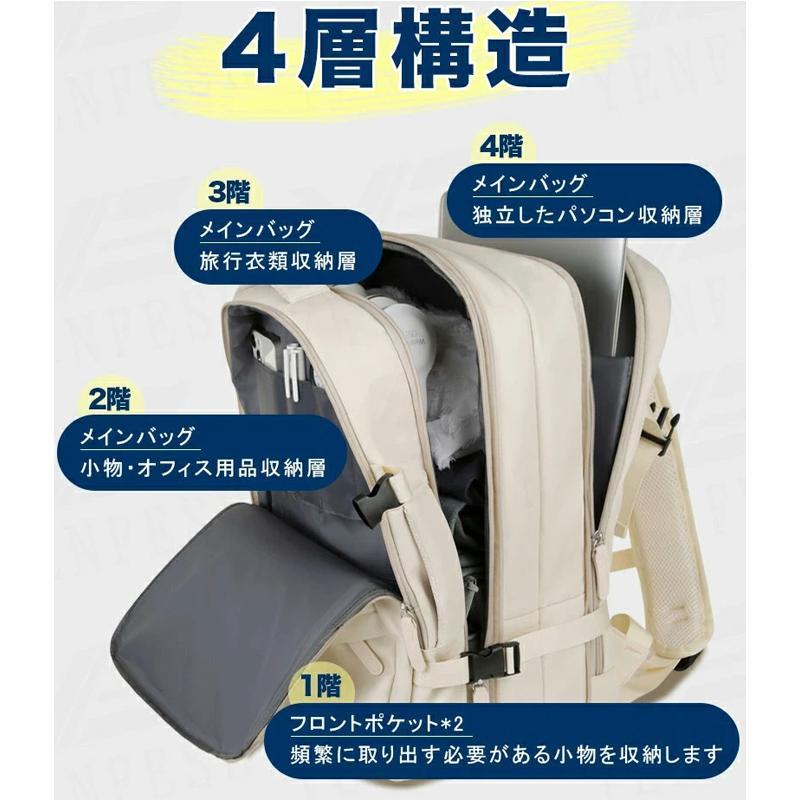 4層構造

4階
メインバッグ
独立したパソコン収納層

3階
メインバッグ
旅行衣類収納層

2階
メインバッグ
小物・オフィス用品収納層

1階
フロントポケット*2
頻繁に取り出す必要がある小物を収納します