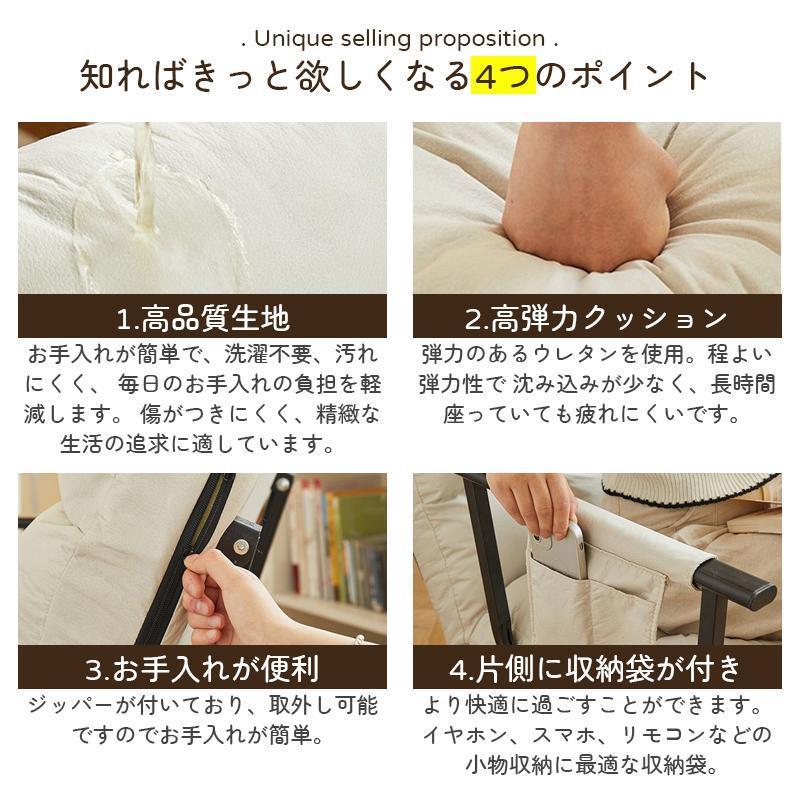 . Unique selling proposition .

知ればきっと欲しくなる4つのポイント

1.高品質生地

お手入れが簡単で、洗濯不要、汚れにくく、 毎日のお手入れの負担を軽減します。 傷がつきにくく、精緻な生活の追求に適しています。

2.高弾力クッション

弾力のあるウレタンを使用。程よい弾力性で 沈み込みが少なく、長時間座っていても疲れにくいです。

3.お手入れが便利

ジッパーが付いており、取外し可能ですのでお手入れが簡単。

4.片側に収納袋が付き

より快適に過ごすことができます。イヤホン、スマホ、リモコンなどの小物収納に最適な収納袋。