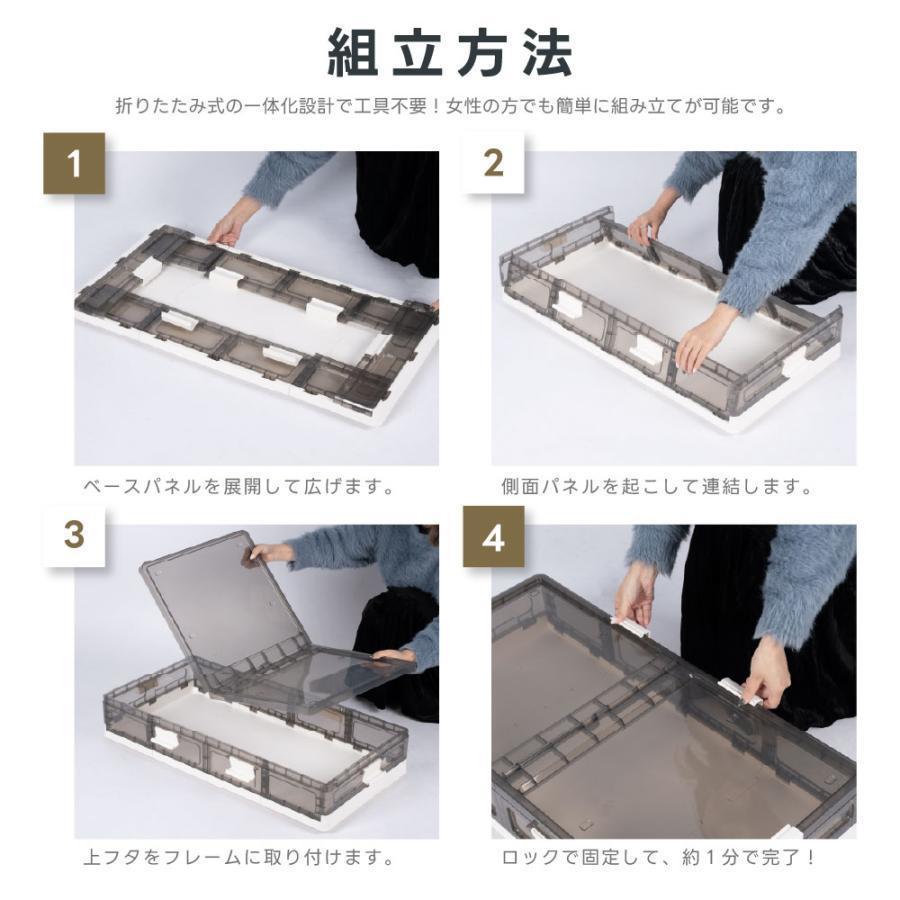 組立方法

折りたたみ式の一体化設計で工具不要！女性の方でも簡単に組み立てが可能です。

1

ベースパネルを展開して広げます。

2

側面パネルを起こして連結します。

3

上フタをフレームに取り付けます。

4

ロックで固定して、約1分で完了！