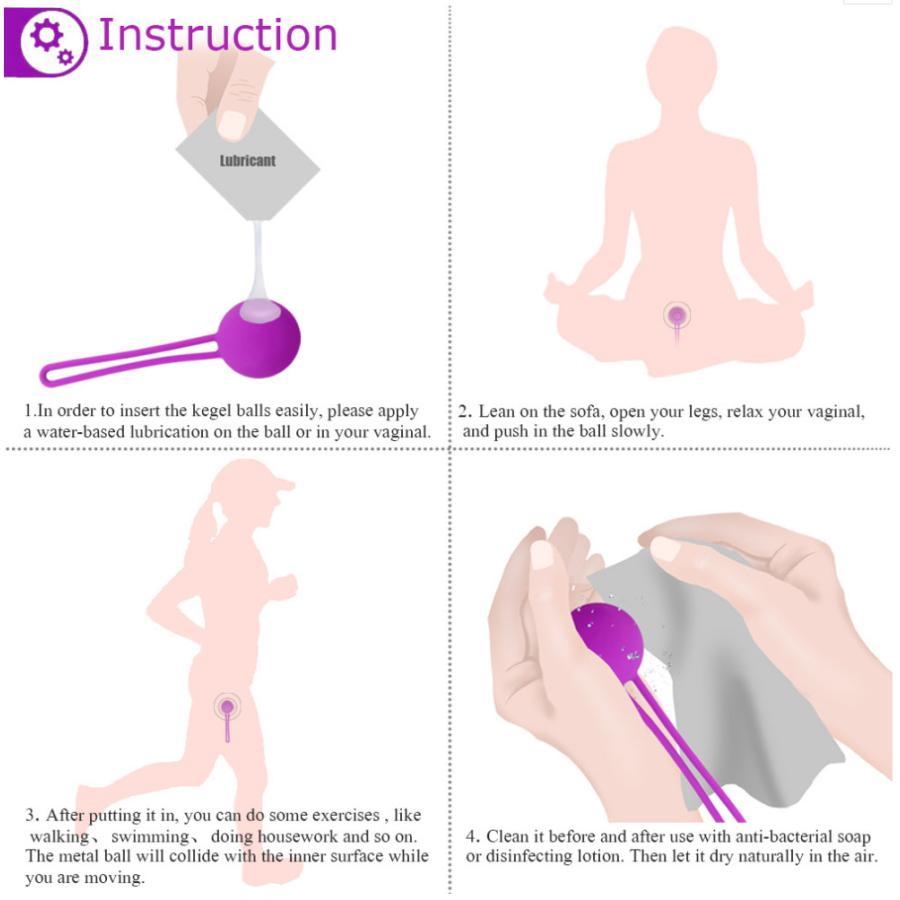 Instruction

Lubricant

1.In order to insert the kegel balls easily, please apply a water-based lubrication on the ball or in your vaginal.

2. Lean on the sofa, open your legs, relax your vaginal, and push in the ball slowly.

3. After putting it in, you can do some exercises , like walking、 swimming、 doing housework and so on. The metal ball will collide with the inner surface while you are moving.

4. Clean it before and after use with anti-bacterial soap or disinfecting lotion. Then let it dry naturally in the air.