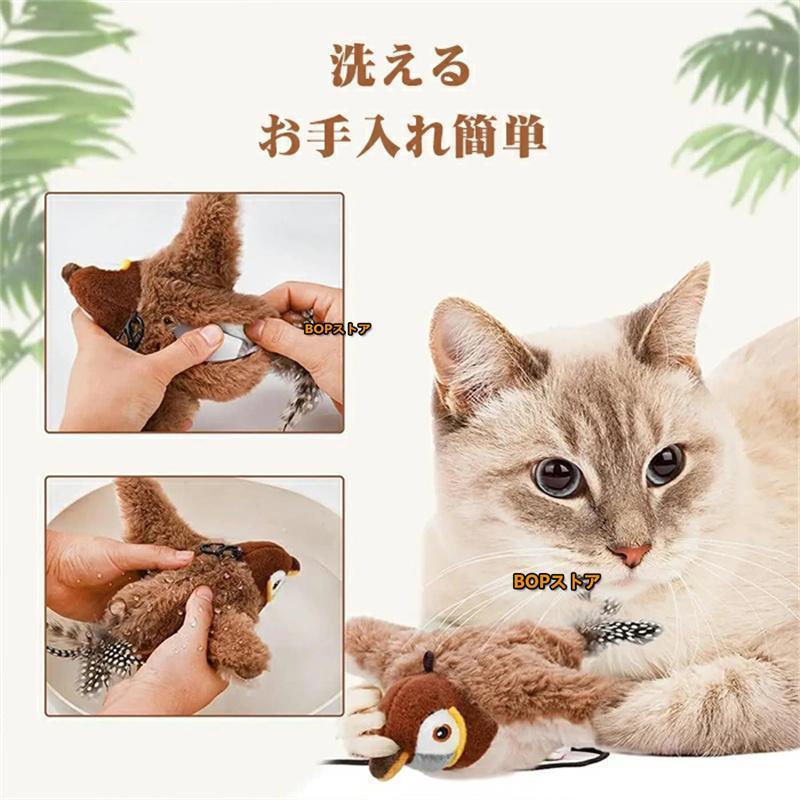 洗える
お手入れ簡単

BOPストア

BOPストア