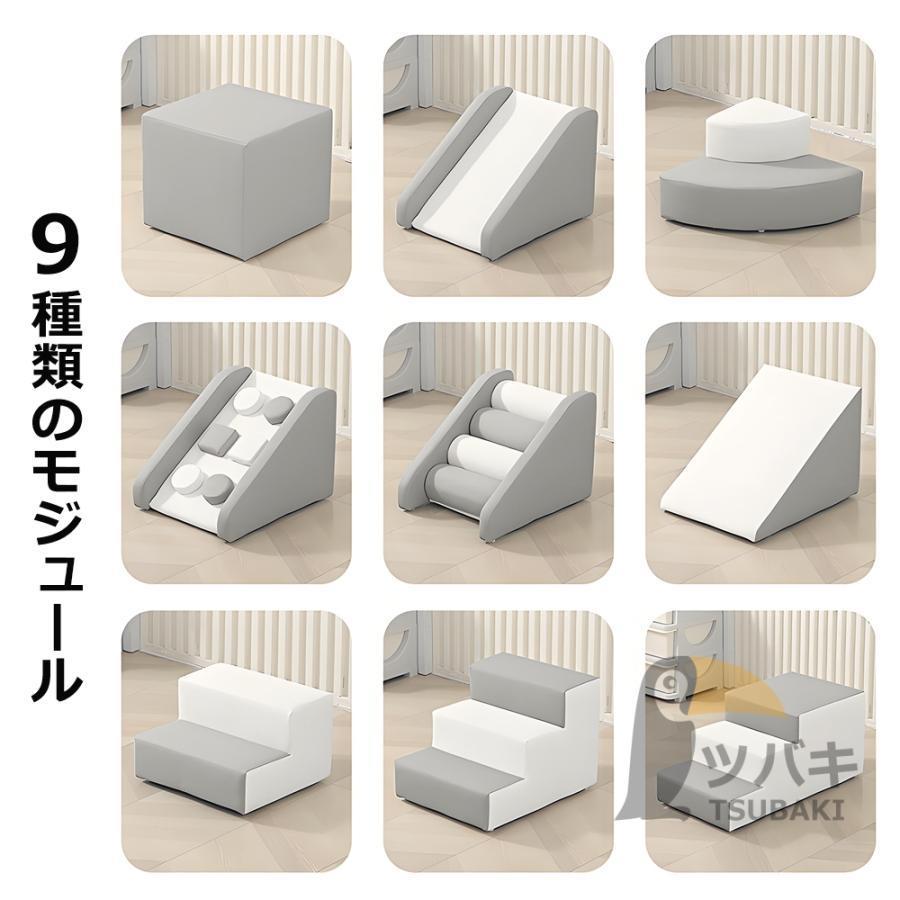 9種類のモジュール

ツバキ
TSUBAKI