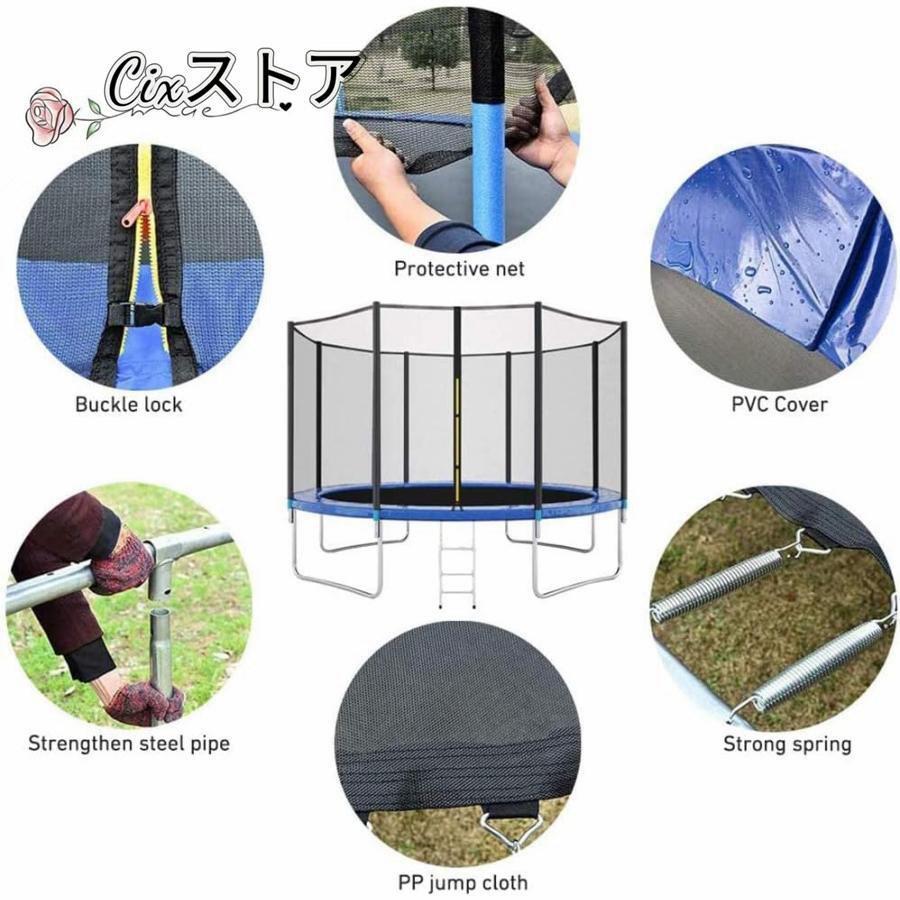 Cixストア

Protective net

Buckle lock

PVC Cover

Strengthen steel pipe

Strong spring

PP jump cloth