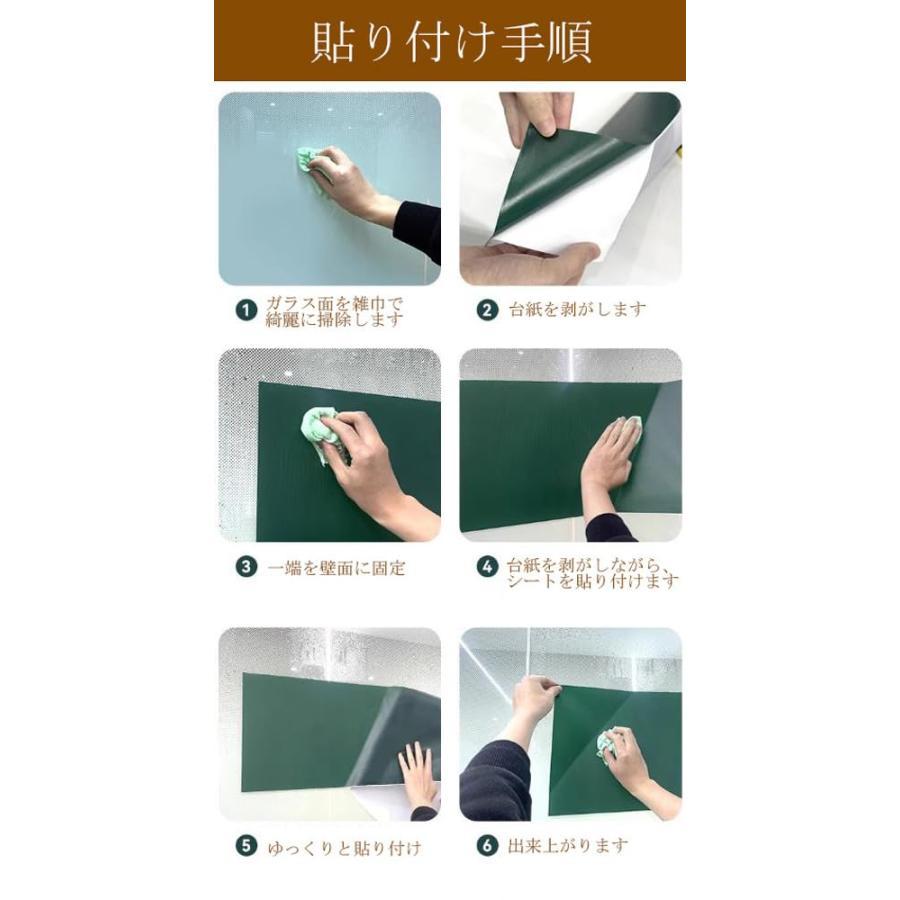 貼り付け手順

1 ガラス面を雑巾で綺麗に掃除します

2 台紙を剥がします

3 一端を壁面に固定

4 台紙を剥がしながら、シートを貼り付けます

5 ゆっくりと貼り付け

6 出来上がります