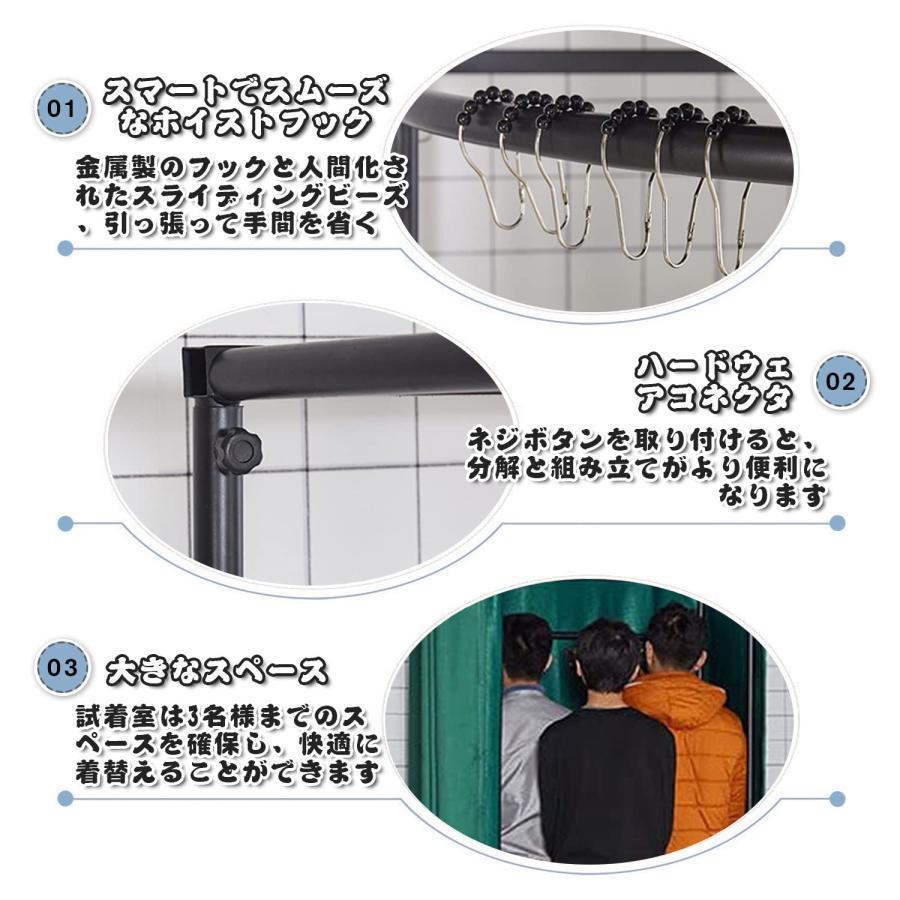 01

スマートでスムーズなホイストフック

金属製のフックと人間化されたスライディングビーズ、引っ張って手間を省く

ハードウェアコネクタ

02

ネジボタンを取り付けると、分解と組み立てがより便利になります

03

大きなスペース

試着室は3名様までのスペースを確保し、快適に着替えることができます