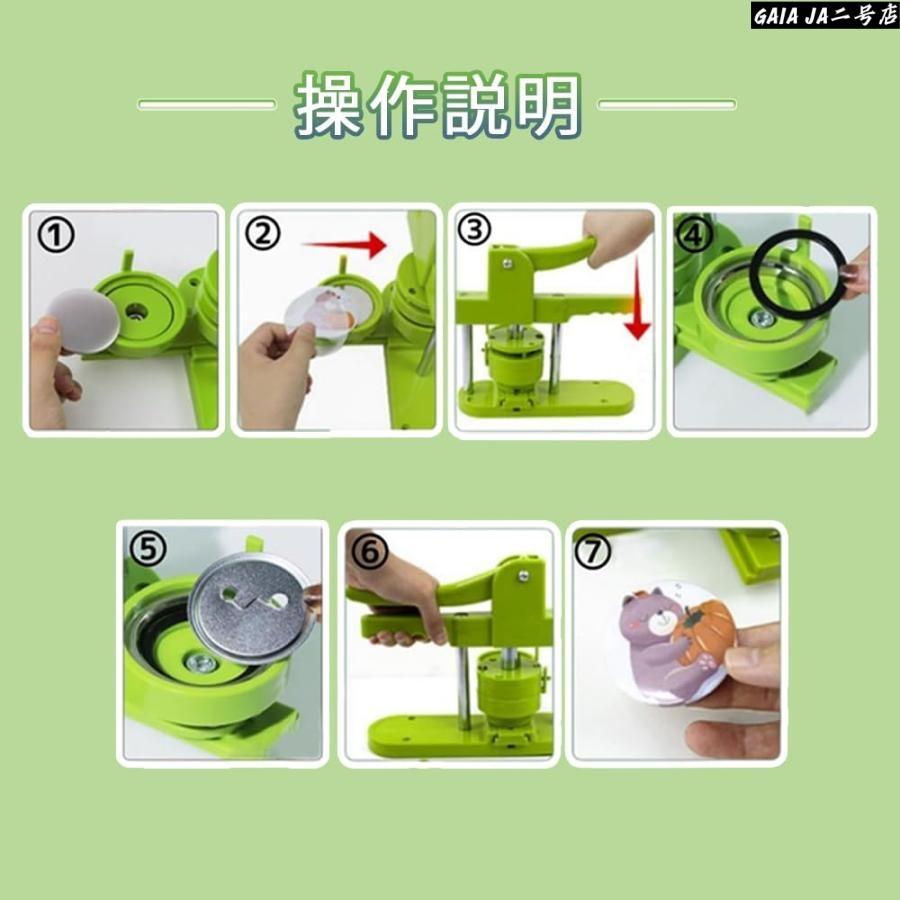 GAIA JA二号店

操作説明

①

②

③

④

⑤

⑥

⑦