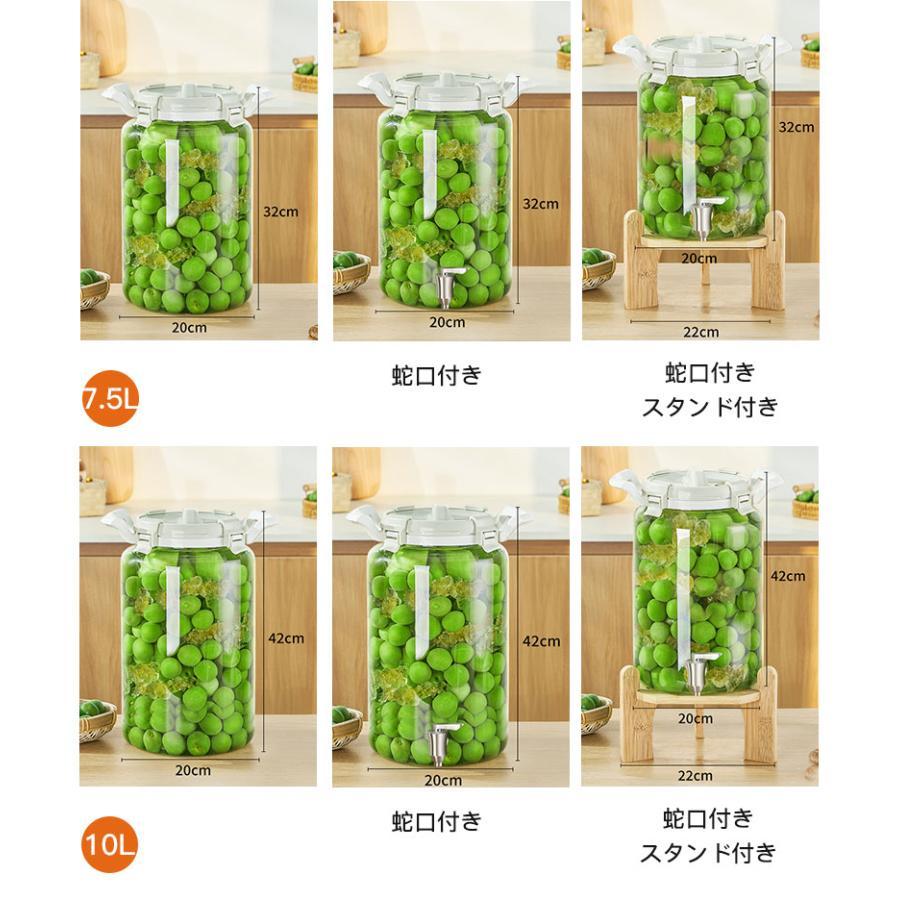 32cm
20cm

32cm
20cm

32cm
20cm
22cm

7.5L

蛇口付き

蛇口付き
スタンド付き

42cm
20cm

42cm
20cm

42cm
20cm
22cm

10L

蛇口付き

蛇口付き
スタンド付き