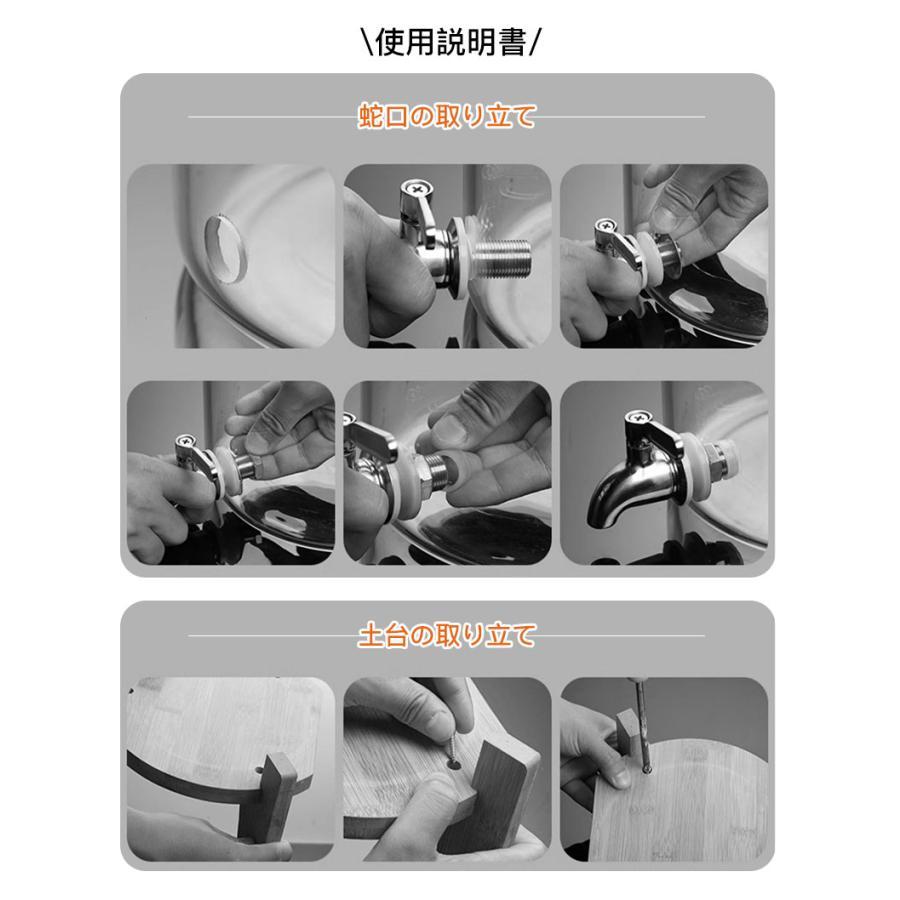 \使用説明書/

蛇口の取り立て

土台の取り立て