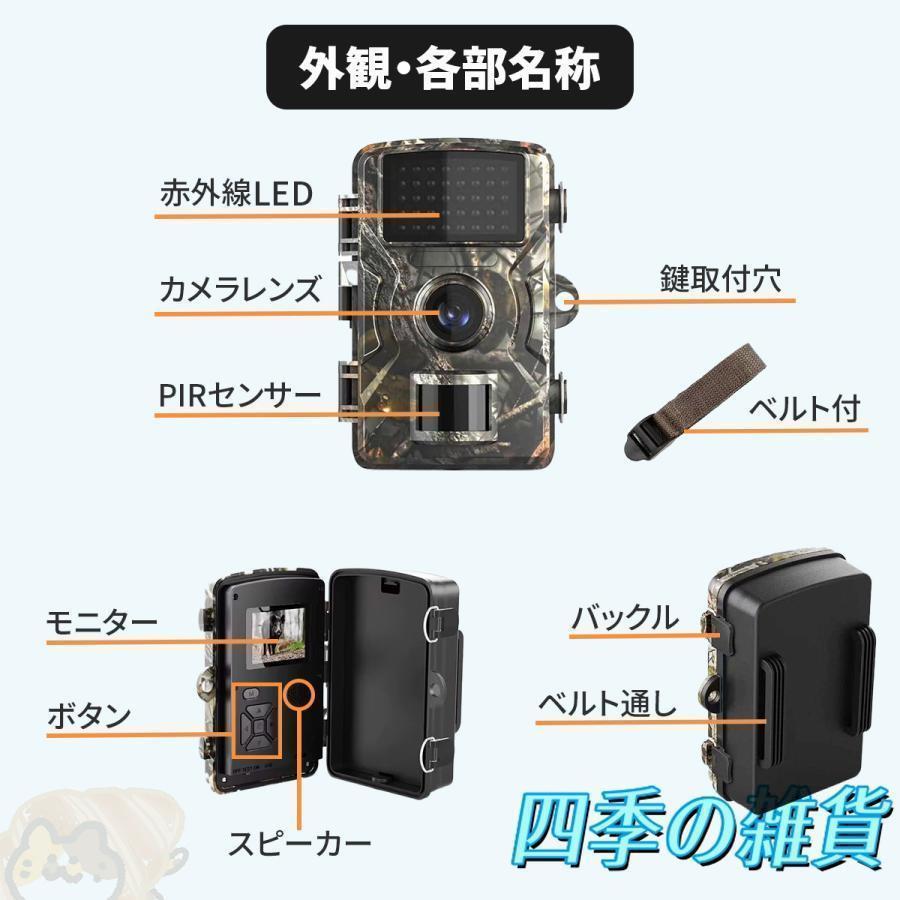 外観・各部名称

赤外線LED

カメラレンズ

PIRセンサー

鍵取付穴

ベルト付

モニター

ボタン

スピーカー

バックル

ベルト通し

四季の雑貨