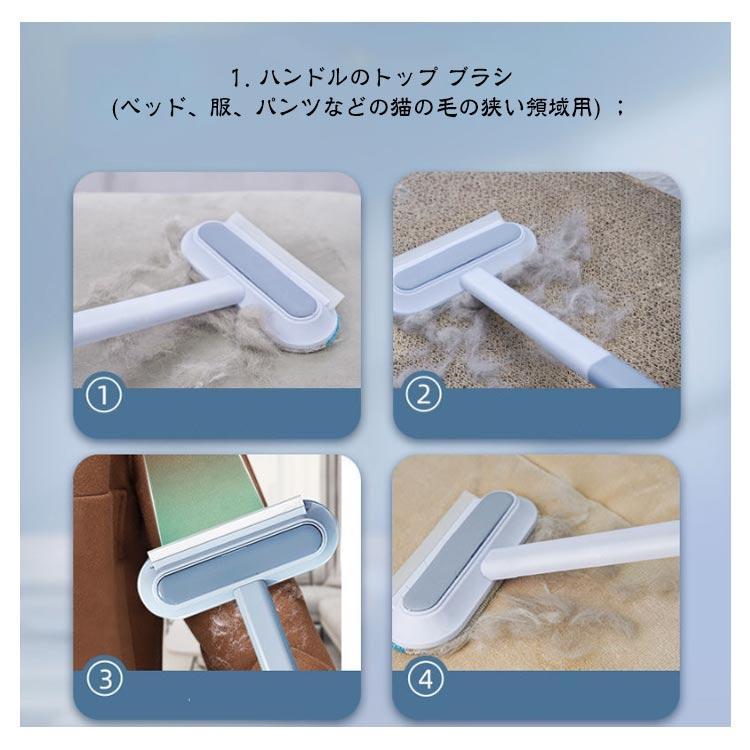 1. ハンドルのトップ ブラシ
(ベッド、服、パンツなどの猫の毛の狭い領域用) ;

①

②

③

④