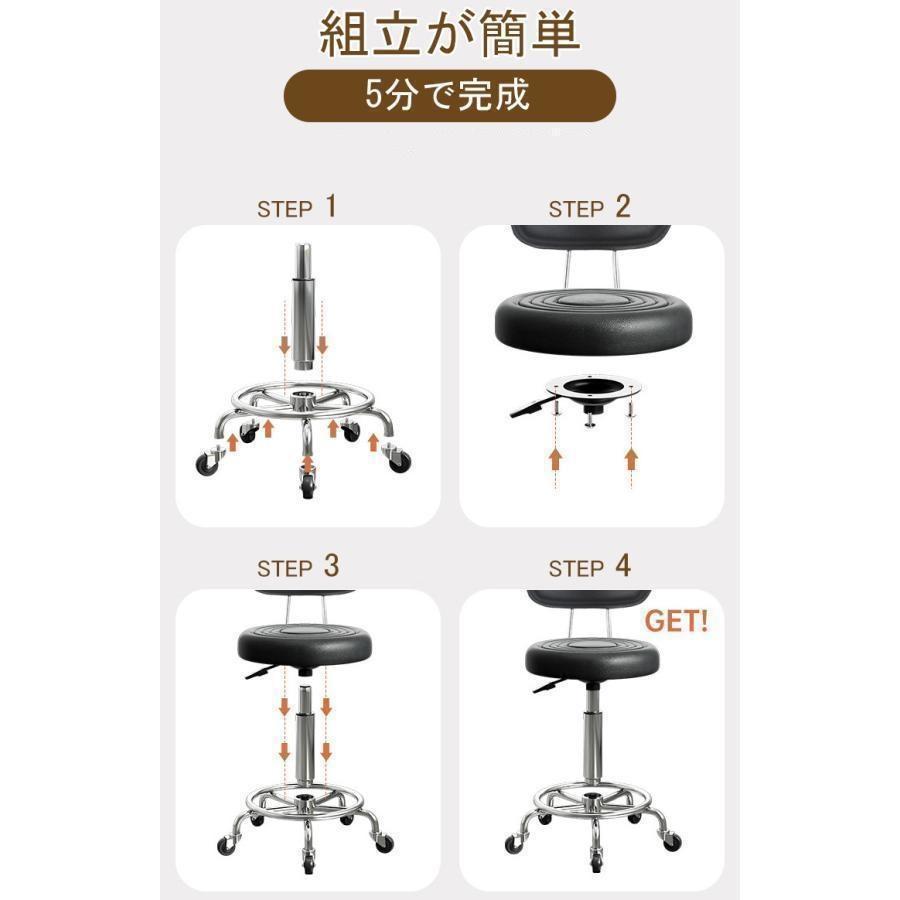 組立が簡単

5分で完成

STEP 1

STEP 2

STEP 3

STEP 4

GET!