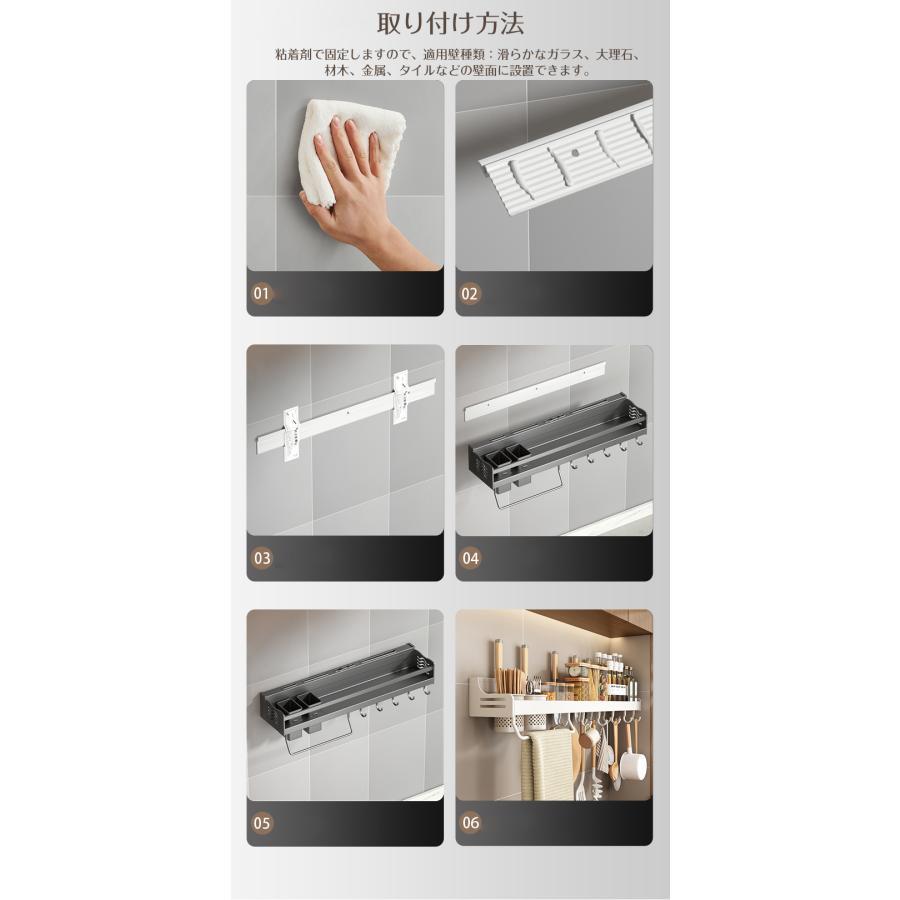 取り付け方法

粘着剤で固定しますので、適用壁種類：滑らかなガラス、大理石、材木、金属、タイルなどの壁面に設置できます。

01

02

03

04

05

06