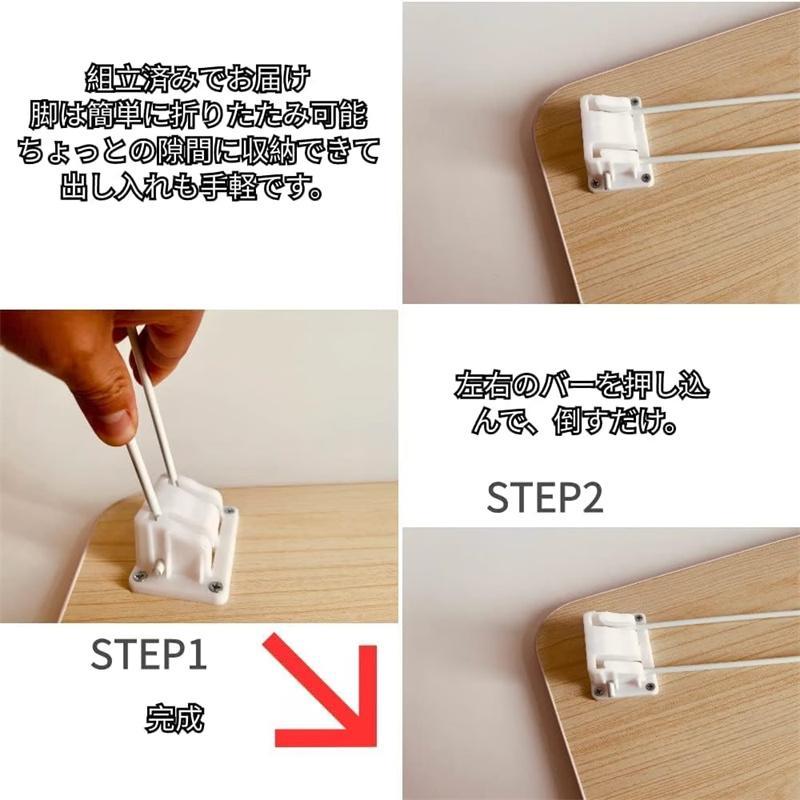 組立済みでお届け
脚は簡単に折りたたみ可能
ちょっとの隙間に収納できて
出し入れも手軽です。

左右のバーを押し込んで、倒すだけ。

STEP2

STEP1

完成