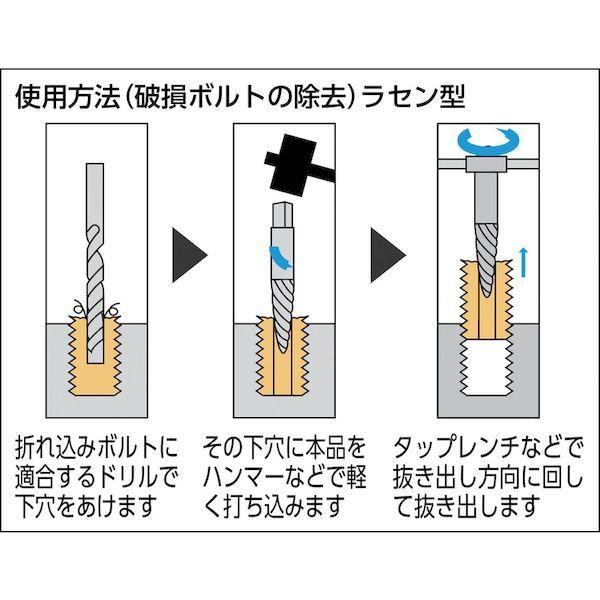 使用方法（破損ボルトの除去）ラセン型

折れ込みボルトに適合するドリルで下穴をあけます

その下穴に本品をハンマーなどで軽く打ち込みます

タップレンチなどで抜き出し方向に回して抜き出します