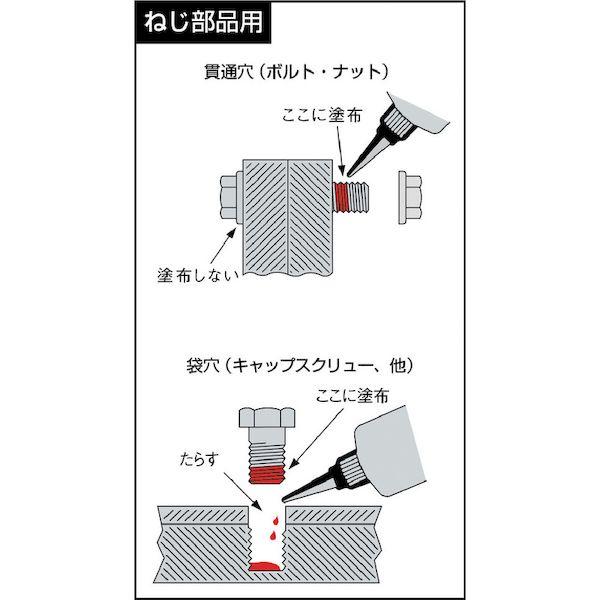 ねじ部品用

貫通穴（ボルト・ナット）

ここに塗布

塗布しない

袋穴（キャップスクリュー、他）

ここに塗布

たらす