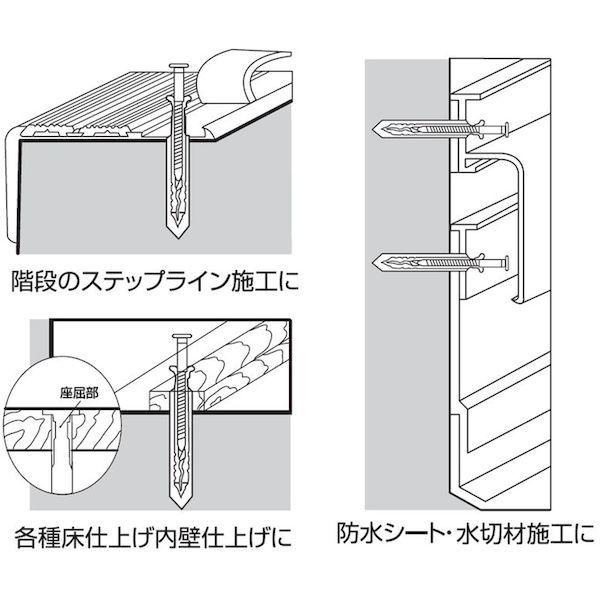 階段のステップライン施工に

座屈部

各種床仕上げ内壁仕上げに

防水シート・水切材施工に