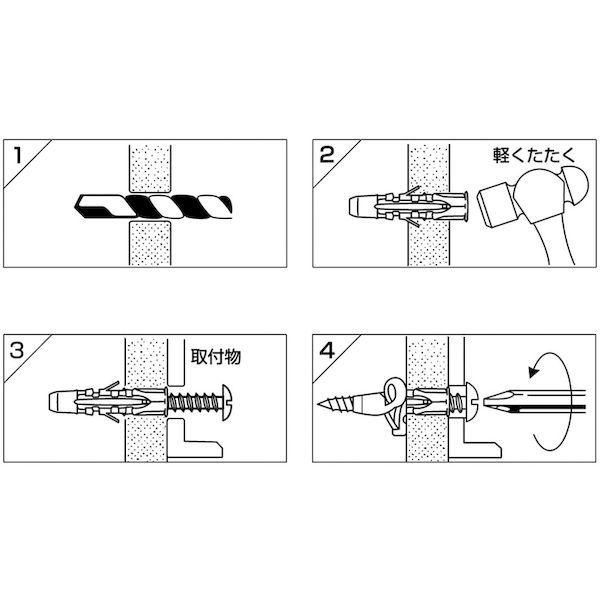 1

2

軽くたたく

3

取付物

4