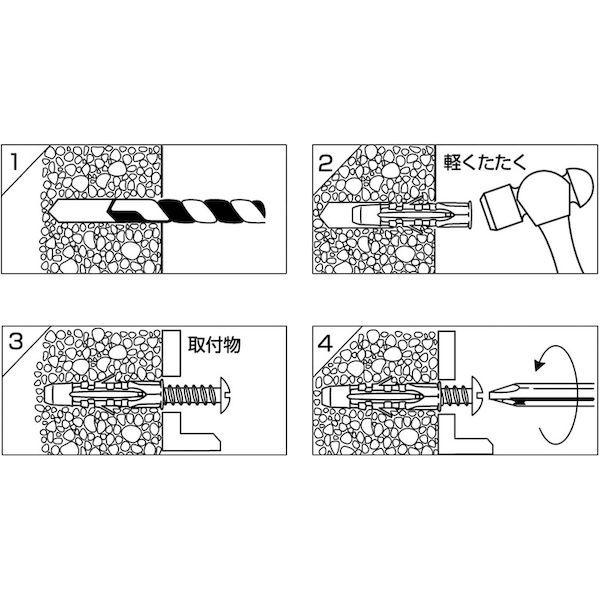 1

2
軽くたたく

3
取付物

4