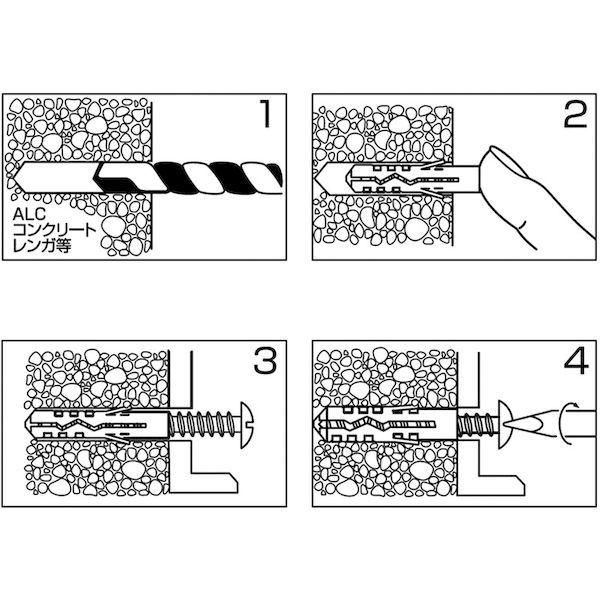 1

ALC
コンクリート
レンガ等

2

3

4