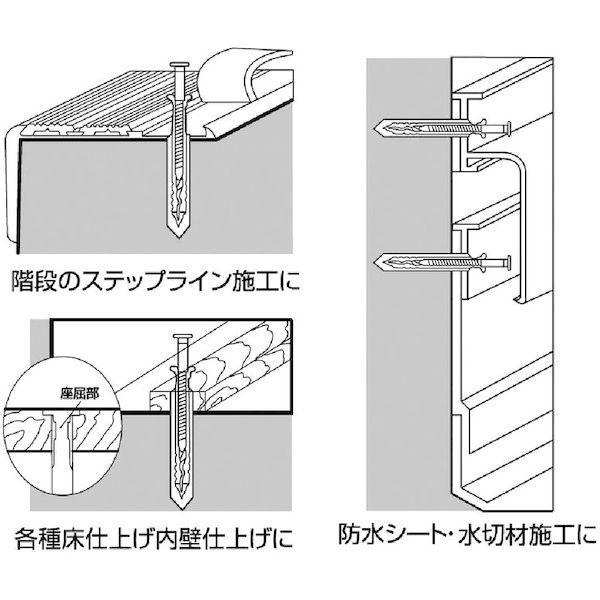 階段のステップライン施工に

座屈部

各種床仕上げ内壁仕上げに

防水シート・水切材施工に