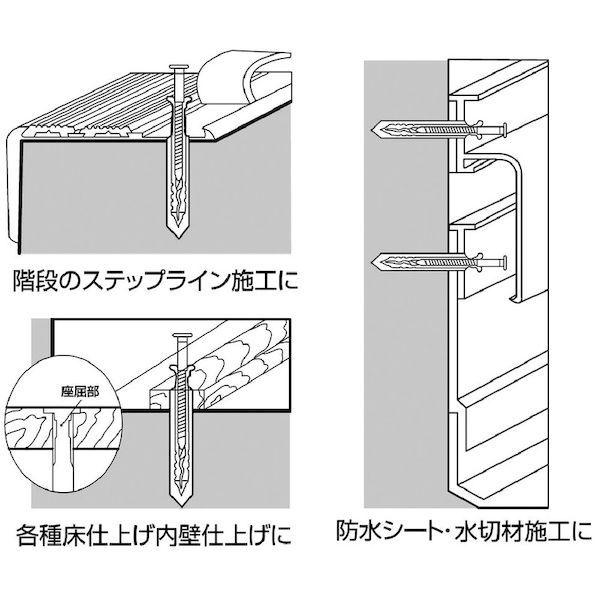 階段のステップライン施工に

座屈部

各種床仕上げ内壁仕上げに

防水シート・水切材施工に