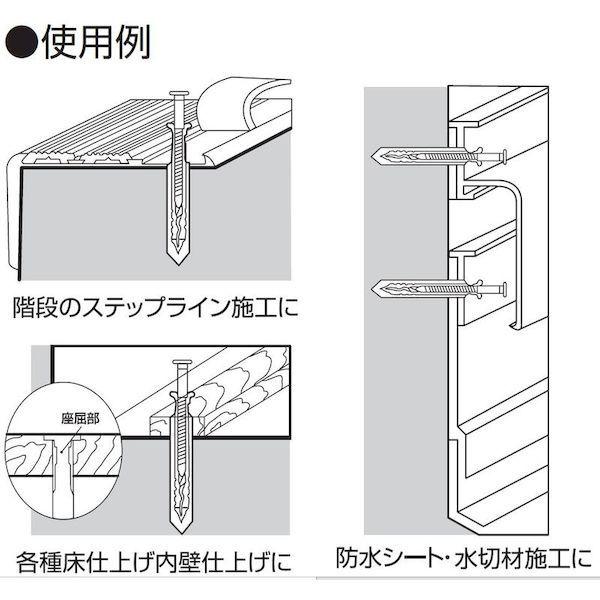 ●使用例

階段のステップライン施工に

座屈部

各種床仕上げ内壁仕上げに

防水シート・水切材施工に