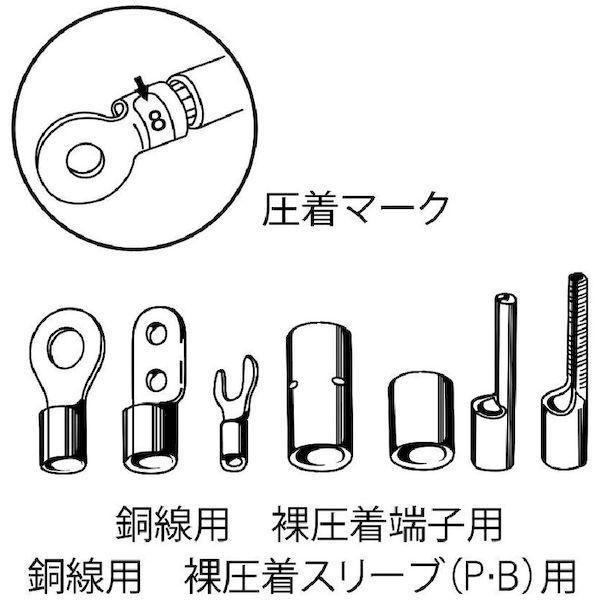 8

圧着マーク

銅線用　裸圧着端子用
銅線用　裸圧着スリーブ(P·B)用