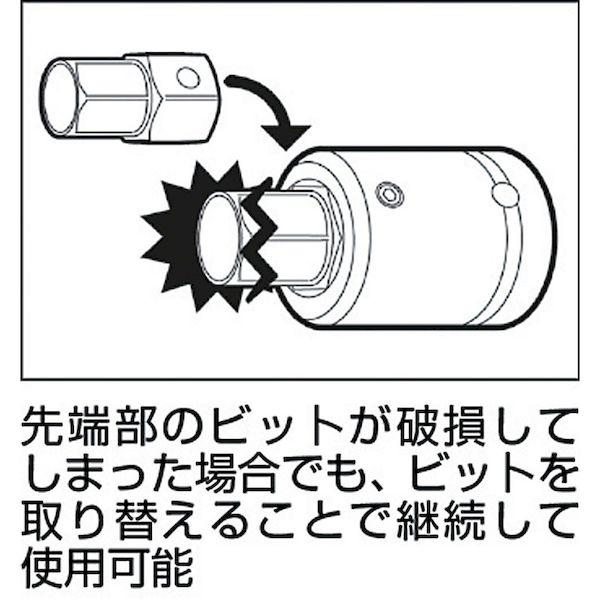 先端部のビットが破損してしまった場合でも、ビットを取り替えることで継続して使用可能