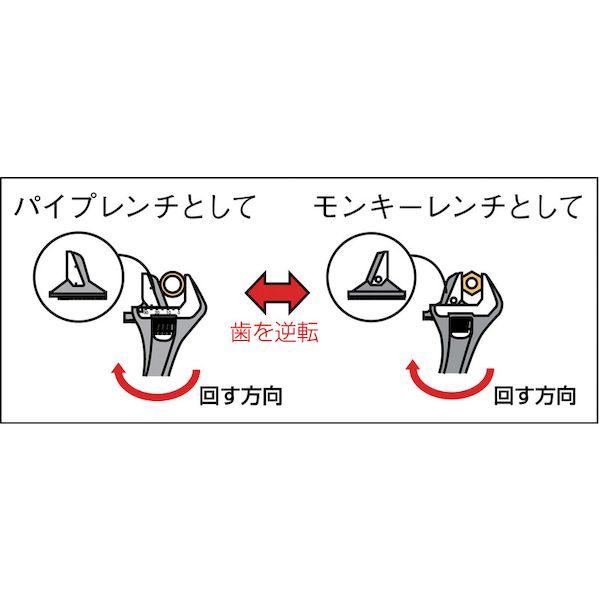 パイプレンチとして

モンキーレンチとして

歯を逆転

回す方向

回す方向