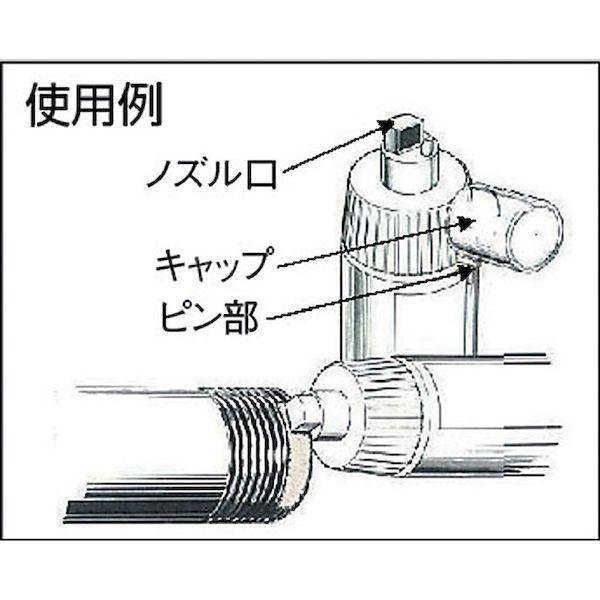 使用例

ノズル口

キャップ

ピン部