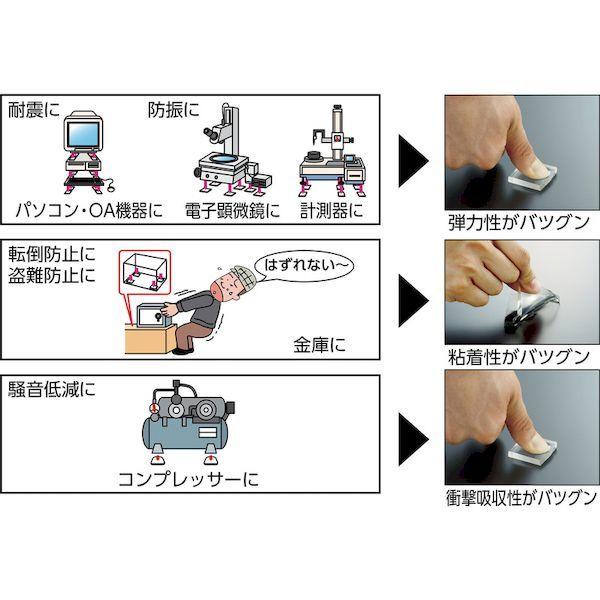 耐震に

防振に

パソコン・OA機器に

電子顕微鏡に

計測器に

弾力性がバツグン

転倒防止に
盗難防止に

はずれない〜

金庫に

粘着性がバツグン

騒音低減に

コンプレッサーに

衝撃吸収性がバツグン