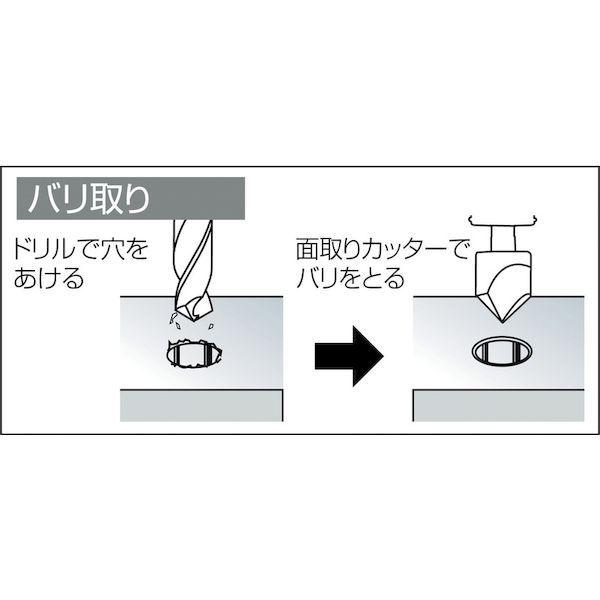 バリ取り

ドリルで穴をあける

面取りカッターでバリをとる