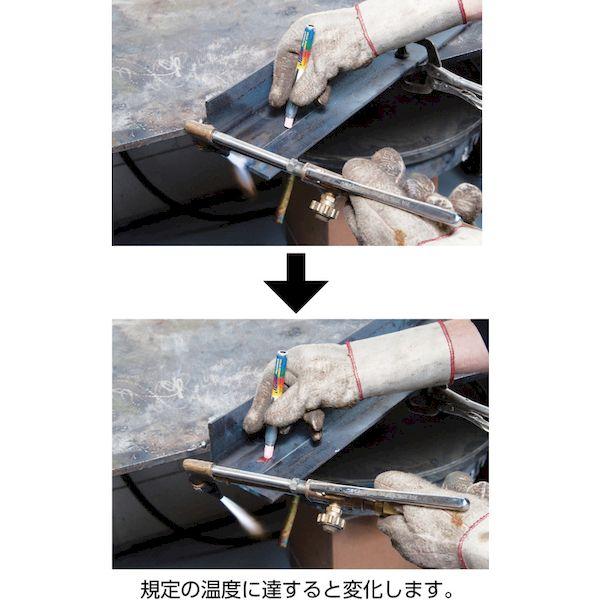 規定の温度に達すると変化します。