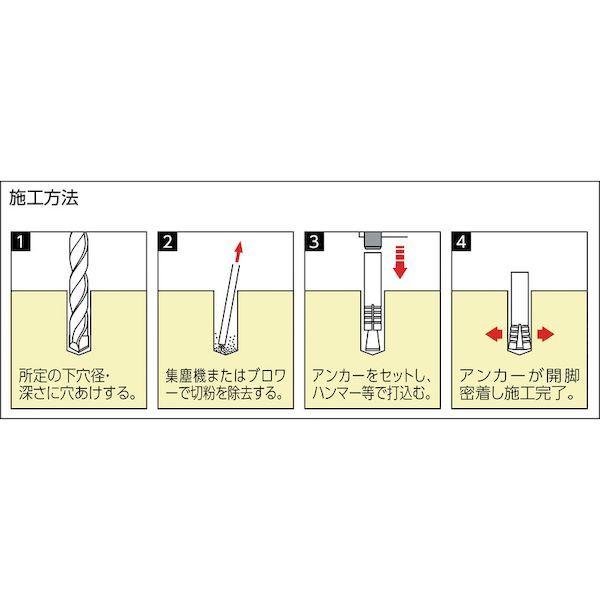 施工方法

1

所定の下穴径・深さに穴あけする。

2

集塵機またはブロワーで切粉を除去する。

3

アンカーをセットし、ハンマー等で打込む。

4

アンカーが開脚密着し施工完了。