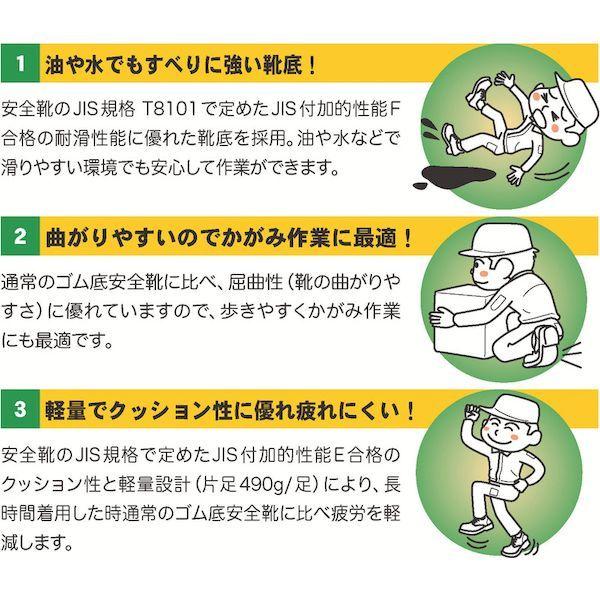 1 油や水でもすべりに強い靴底！

安全靴のJIS規格 T8101で定めたJIS付加的性能F合格の耐滑性能に優れた靴底を採用。油や水などで滑りやすい環境でも安心して作業ができます。

2 曲がりやすいのでかがみ作業に最適！

通常のゴム底安全靴に比べ、屈曲性（靴の曲がりやすさ）に優れていますので、歩きやすくかがみ作業にも最適です。

3 軽量でクッション性に優れ疲れにくい！

安全靴のJIS規格で定めたJIS付加的性能E合格のクッション性と軽量設計（片足490g/足）により、長時間着用した時通常のゴム底安全靴に比べ疲労を軽減します。