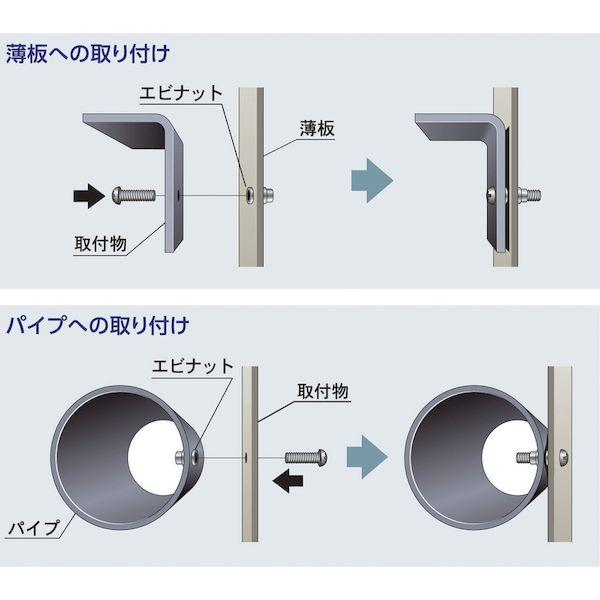 薄板への取り付け

エビナット

薄板

取付物

パイプへの取り付け

エビナット

取付物

パイプ