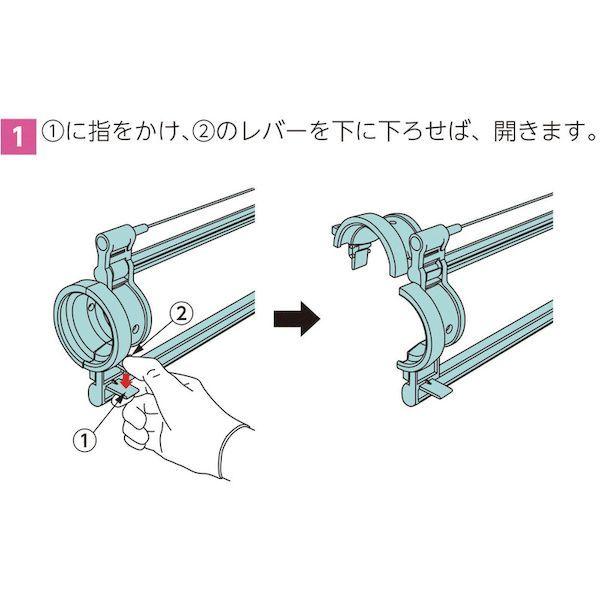 1 ①に指をかけ、②のレバーを下に下ろせば、開きます。

②

①