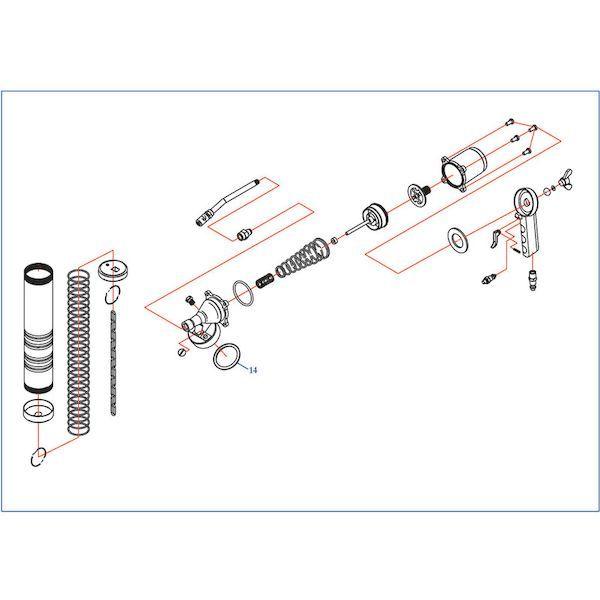 14