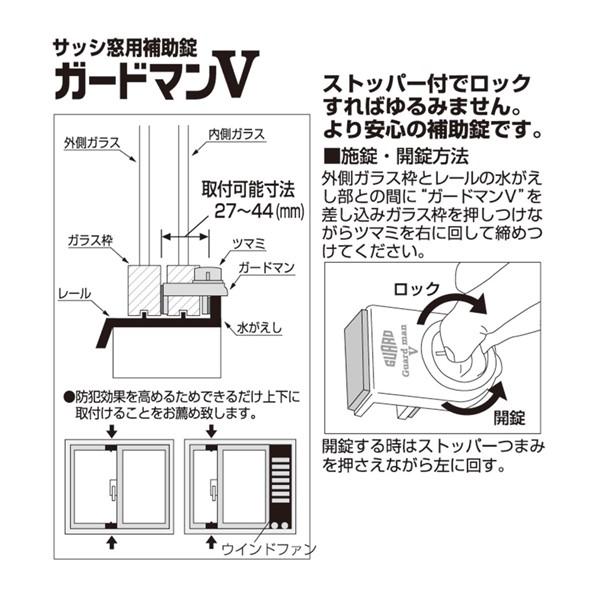 サッシ窓用補助錠
ガードマンV

外側ガラス
内側ガラス
取付可能寸法
27~44(mm)
ガラス枠
ツマミ
ガードマン
レール
水がえし

●防犯効果を高めるためできるだけ上下に取付けることをお薦め致します。

ウインドファン

ストッパー付でロックすればゆるみません。より安心の補助錠です。

■施錠・開錠方法
外側ガラス枠とレールの水がえし部との間に"ガードマンV"を差し込みガラス枠を押しつけながらツマミを右に回して締めつけてください。

ロック
GUARD
Guard man
V
開錠

開錠する時はストッパーつまみを押さえながら左に回す。