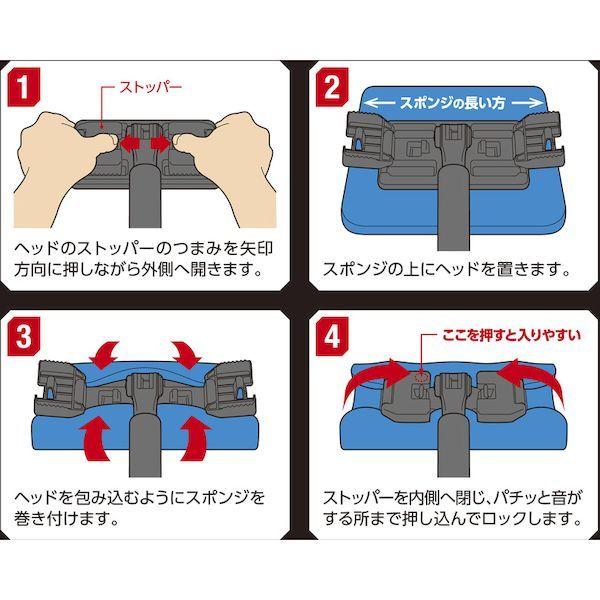 1
ストッパー
ヘッドのストッパーのつまみを矢印方向に押しながら外側へ開きます。

2
スポンジの長い方
スポンジの上にヘッドを置きます。

3
ヘッドを包み込むようにスポンジを巻き付けます。

4
ここを押すと入りやすい
ストッパーを内側へ閉じ、パチッと音がする所まで押し込んでロックします。