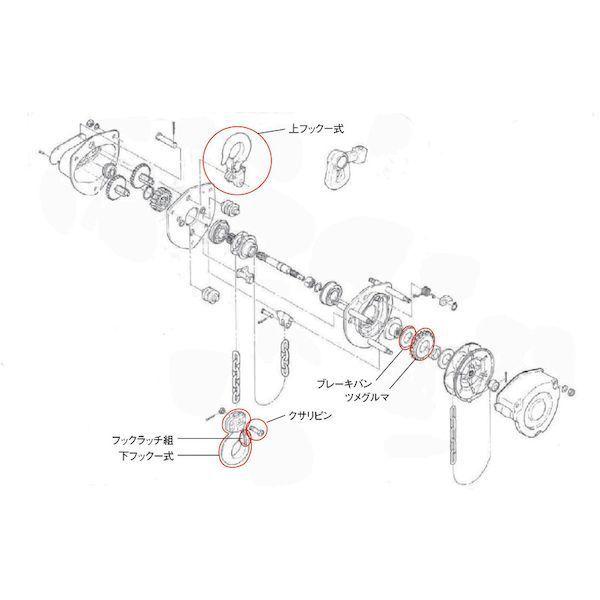 上フック一式

ブレーキバン
ツメグルマ

クサリピン
フックラッチ組
下フック一式