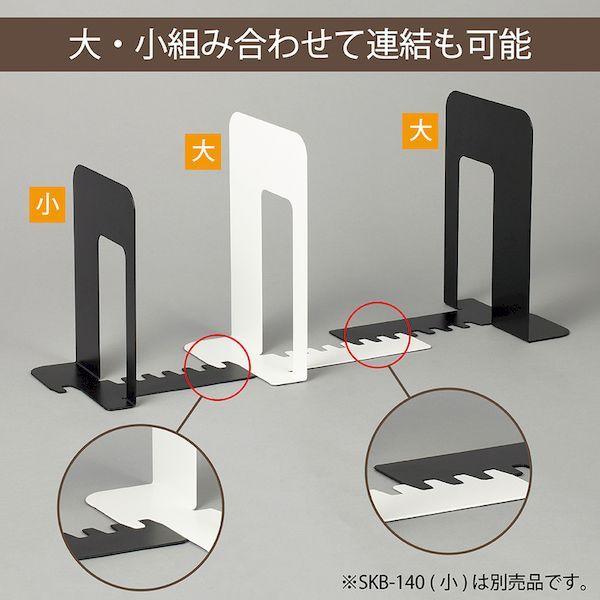 大・小組み合わせて連結も可能

小

大

大

※SKB-140 ( 小 ) は別売品です。