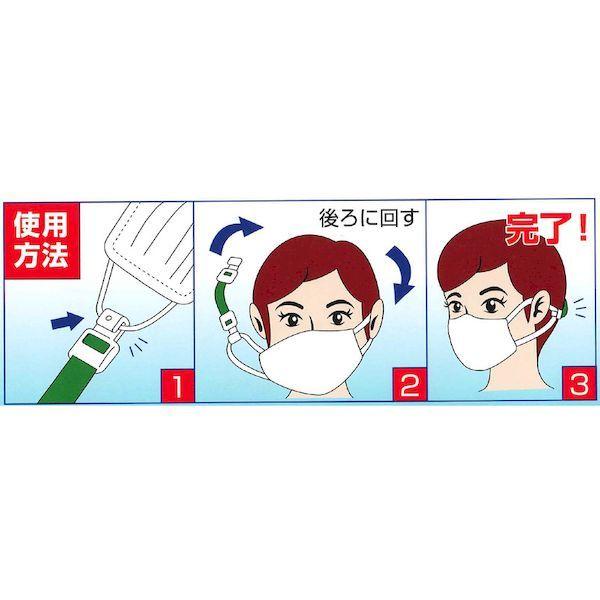 使用方法

1

後ろに回す

2

完了！

3