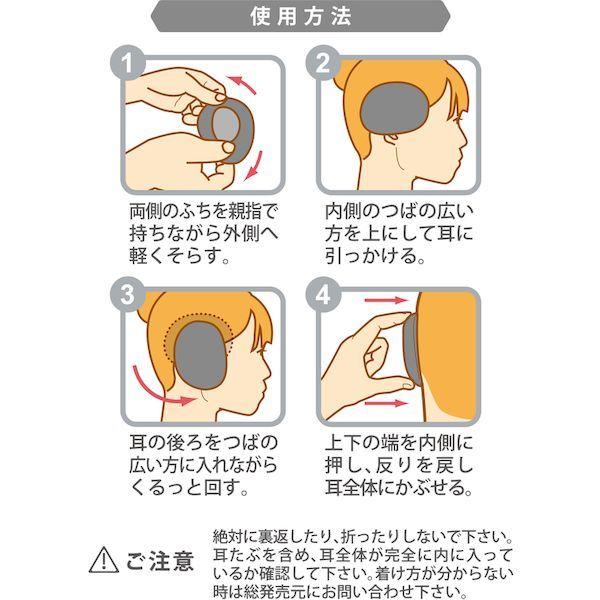 使用方法

1

両側のふちを親指で持ちながら外側へ軽くそらす。

2

内側のつばの広い方を上にして耳に引っかける。

3

耳の後ろをつばの広い方に入れながらくるっと回す。

4

上下の端を内側に押し、反りを戻し耳全体にかぶせる。

ご注意

絶対に裏返したり、折ったりしないで下さい。耳たぶを含め、耳全体が完全に内に入っているか確認して下さい。着け方が分からない時は総発売元にお問い合わせ下さい。