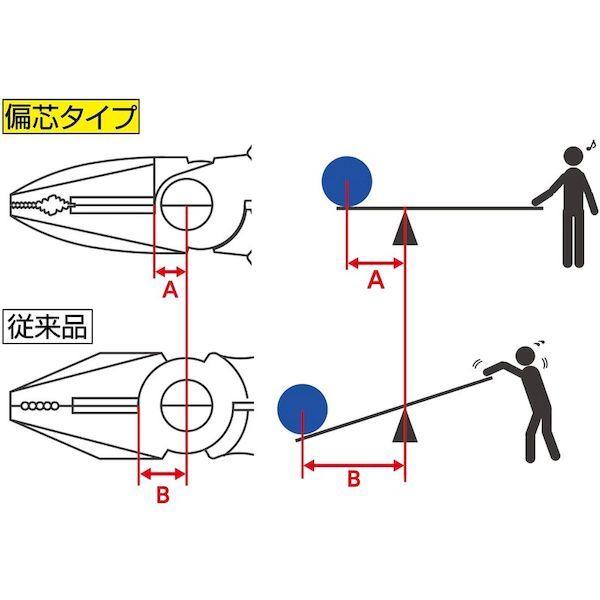 偏芯タイプ

A

A

従来品

B

B