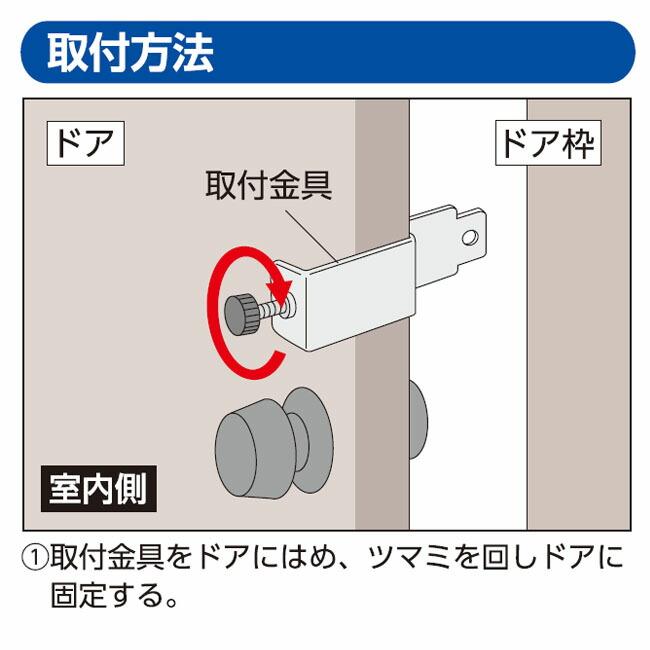 取付方法

ドア

ドア枠

取付金具

室内側

①取付金具をドアにはめ、ツマミを回しドアに固定する。